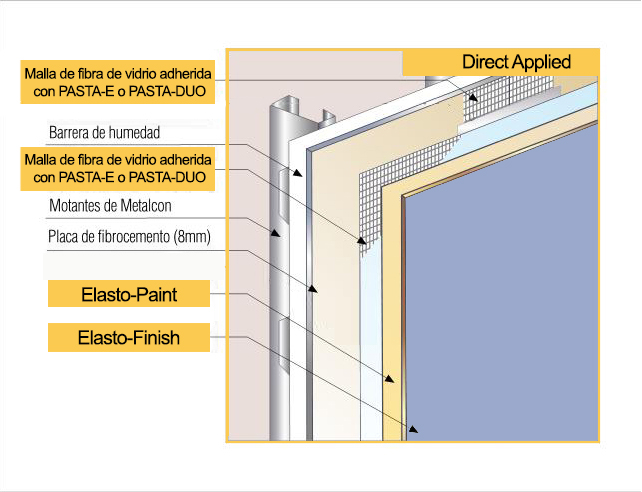 Direct Applied

Malla de fibra de vidrio adherida con PASTA-E o PASTA-DUO

Barrera de humedad

Malla de fibra de vidrio adherida con PASTA-E o PASTA-DUO

Motantes de Metalcon

Placa de fibrocemento (8mm)

Elasto-Paint

Elasto-Finish